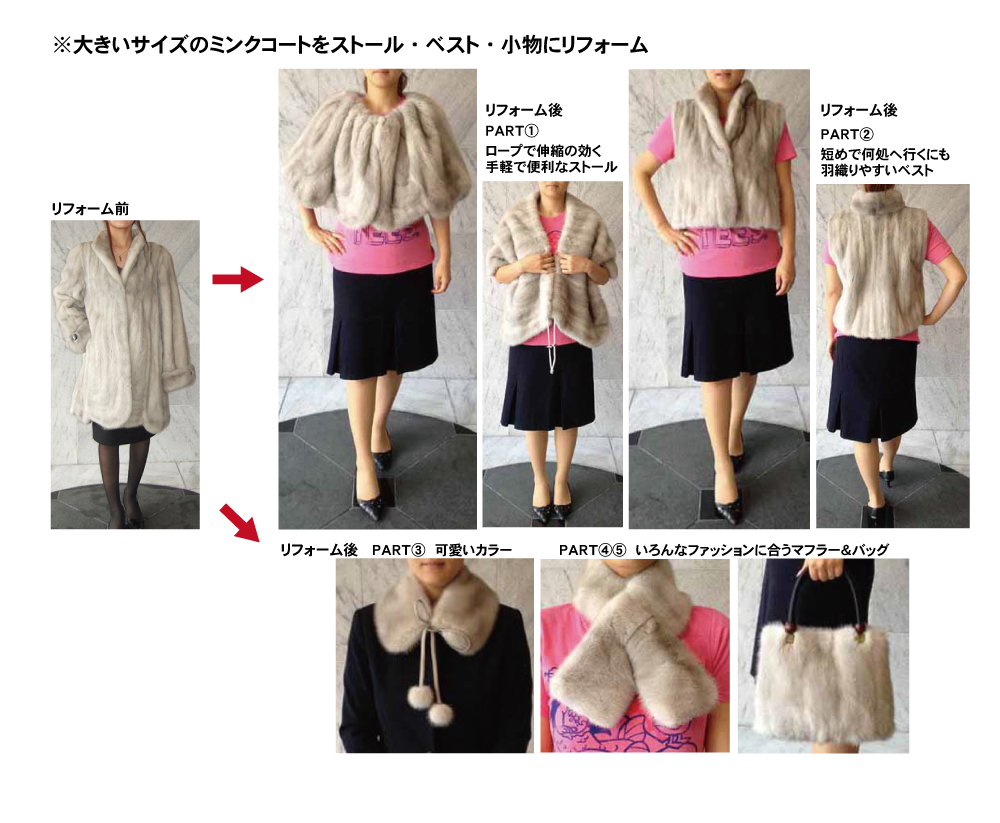 ※大きいサイズのミンクコートをストール・ベスト・小物にリフォーム

リフォーム前

リフォーム後
PART①
ロープで伸縮の効く
手軽で便利なストール

リフォーム後
PART②
短めで何処へ行くにも
羽織りやすいベスト

リフォーム後　PART③　可愛いカラー

PART④⑤　いろんなファッションに合うマフラー&バッグ